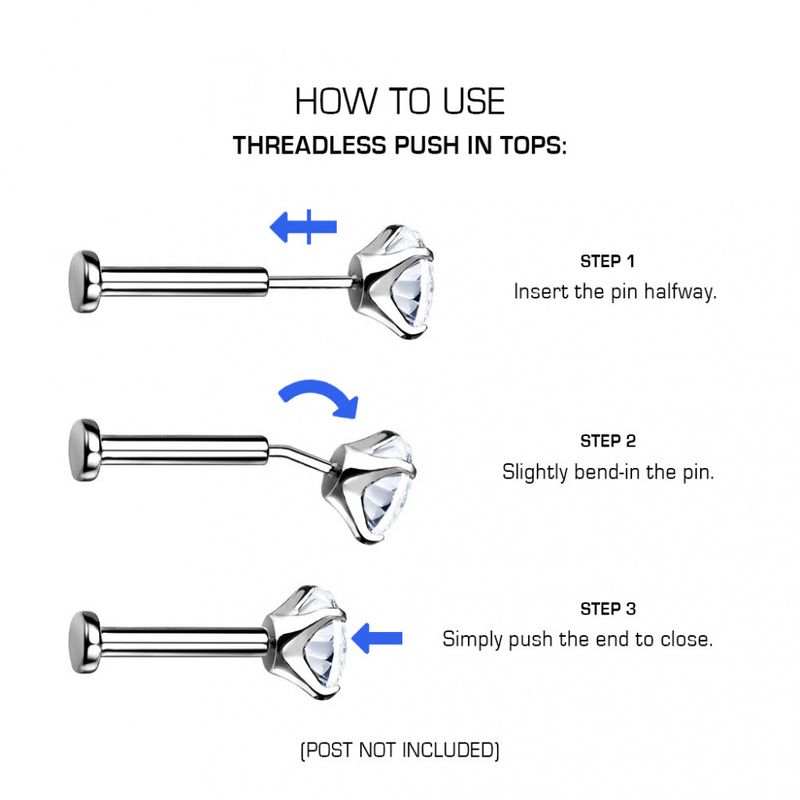 HOW TO USE
THREADLESS PUSH IN TOPS:

STEP 1
Insert the pin halfway.

STEP 2
Slightly bend-in the pin.

STEP 3
Simply push the end to close.

(POST NOT INCLUDED)