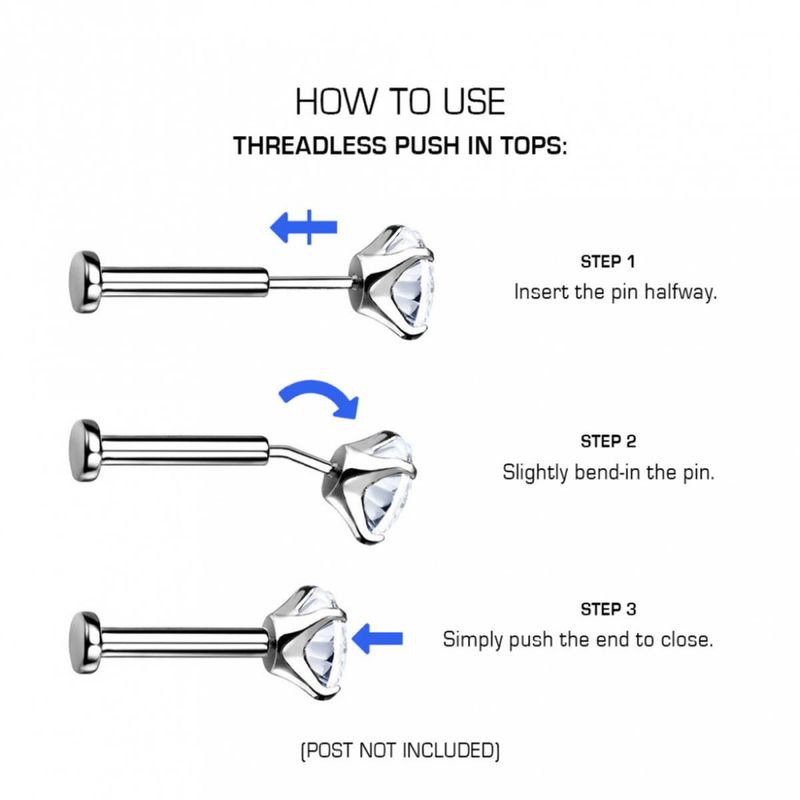 HOW TO USE
THREADLESS PUSH IN TOPS:

STEP 1
Insert the pin halfway.

STEP 2
Slightly bend-in the pin.

STEP 3
Simply push the end to close.

(POST NOT INCLUDED)